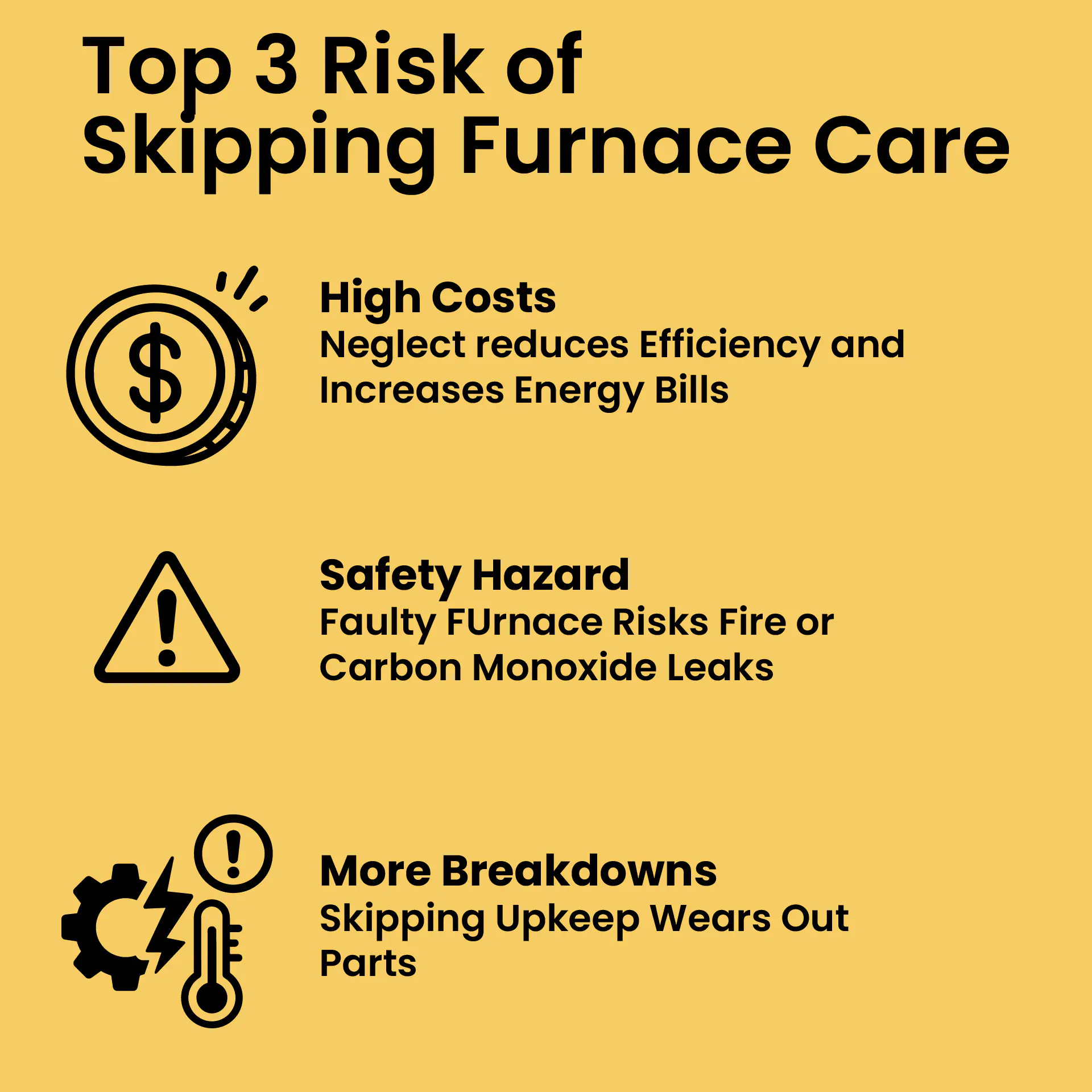 Top 3 Risk of Skipping Furnace Care

High Costs
Neglect reduces Efficiency and Increases Energy Bills

Safety Hazard
Faulty FUrnace Risks Fire or Carbon Monoxide Leaks

More Breakdowns
Skipping Upkeep Wears Out Parts